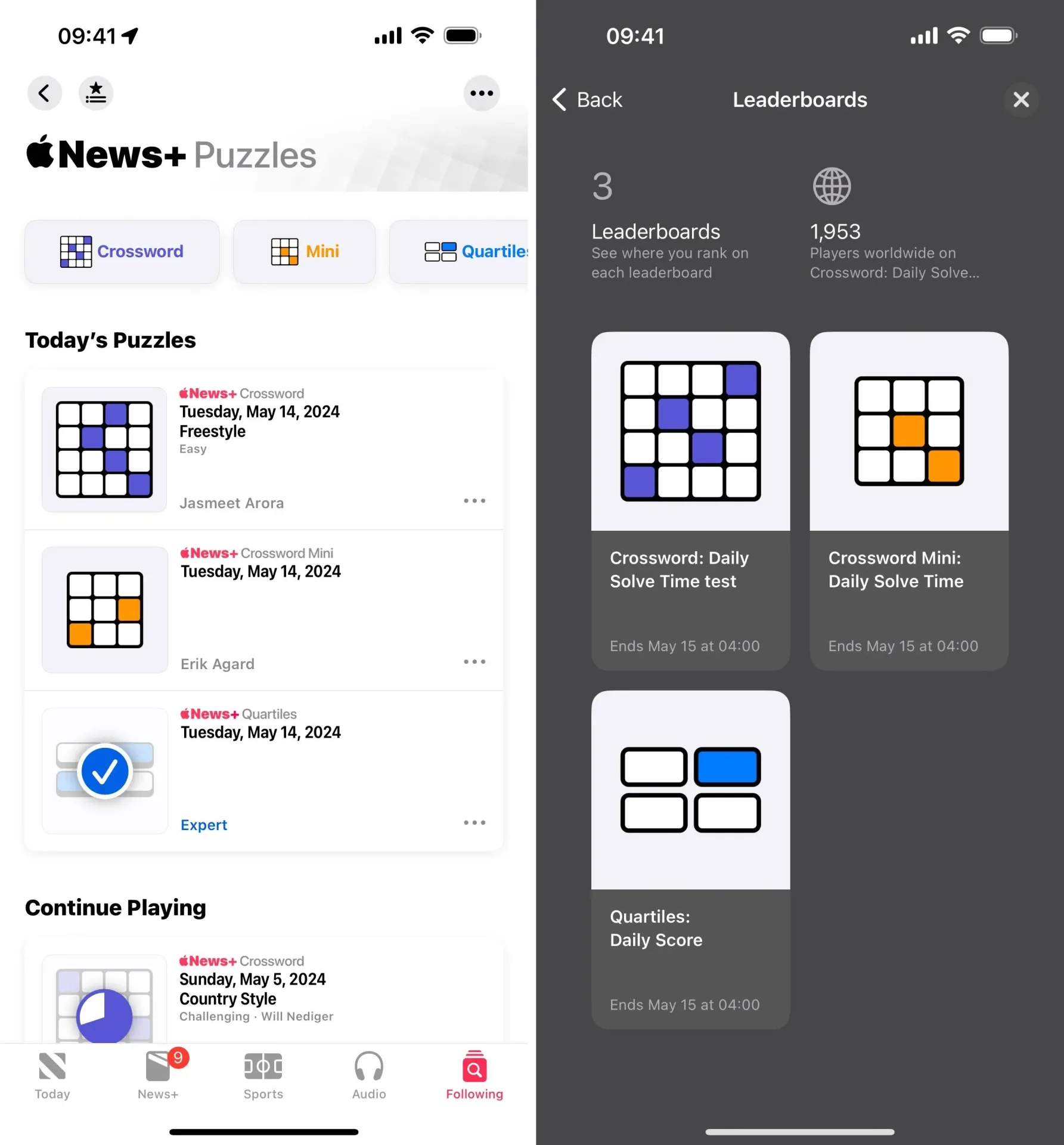 09:41

News+ Puzzles

Crossword
Mini
Quartile

Today's Puzzles

News+ Crossword
Tuesday, May 14, 2024
Freestyle
Easy
Jasmeet Arora

News+ Crossword Mini
Tuesday, May 14, 2024
Erik Agard

News+ Quartiles
Tuesday, May 14, 2024
Expert

Continue Playing

News+ Crossword
Sunday, May 5, 2024
Country Style
Challenging · Will Nediger

Today
9
News+
Sports
Audio
Following

09:41

Back
Leaderboards

3
Leaderboards
See where you rank on each leaderboard

1,953
Players worldwide on Crossword: Daily Solve...

Crossword: Daily Solve Time test
Ends May 15 at 04:00

Crossword Mini: Daily Solve Time
Ends May 15 at 04:00

Quartiles: Daily Score
Ends May 15 at 04:00