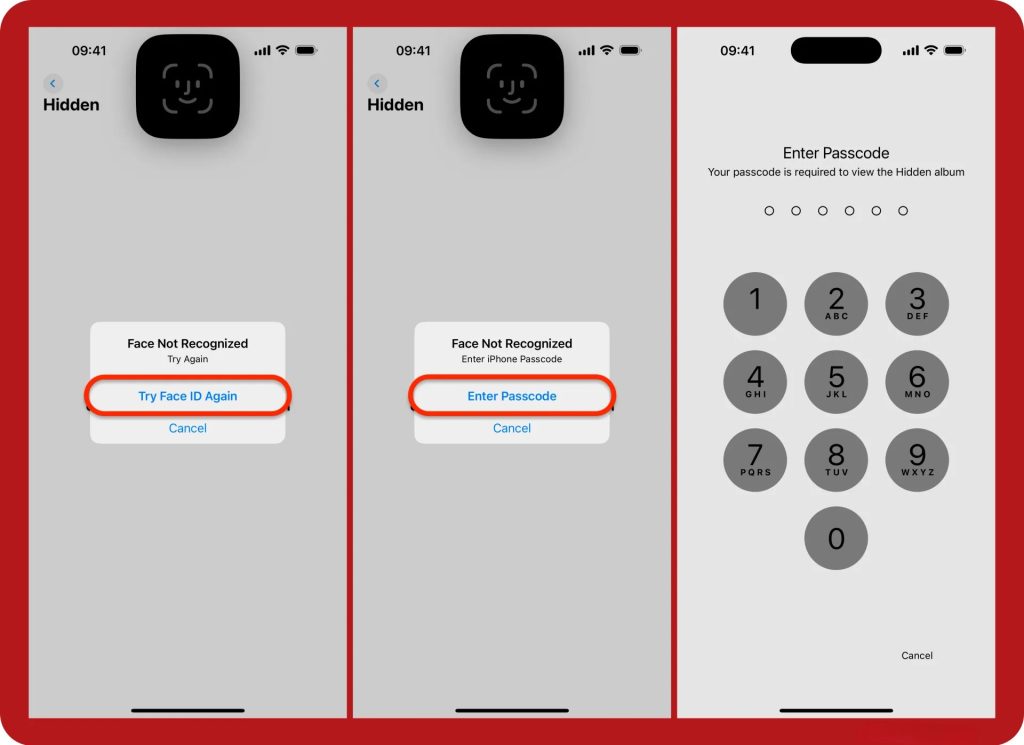 09:41

Hidden

Face Not Recognized
Try Again

Try Face ID Again

Cancel

09:41

Hidden

Face Not Recognized
Enter iPhone Passcode

Enter Passcode

Cancel

09:41

Enter Passcode
Your passcode is required to view the Hidden album

1
2 ABC
3 DEF
4 GHI
5 JKL
6 MNO
7 PQRS
8 TUV
9 WXYZ
0

Cancel