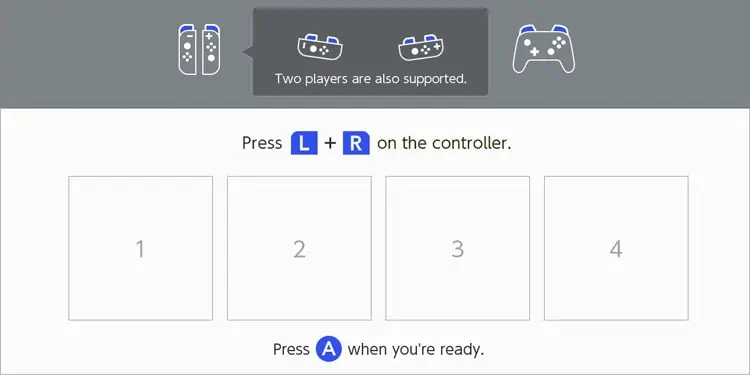 Two players are also supported.

Press L + R on the controller.

1

2

3

4

Press A when you're ready.