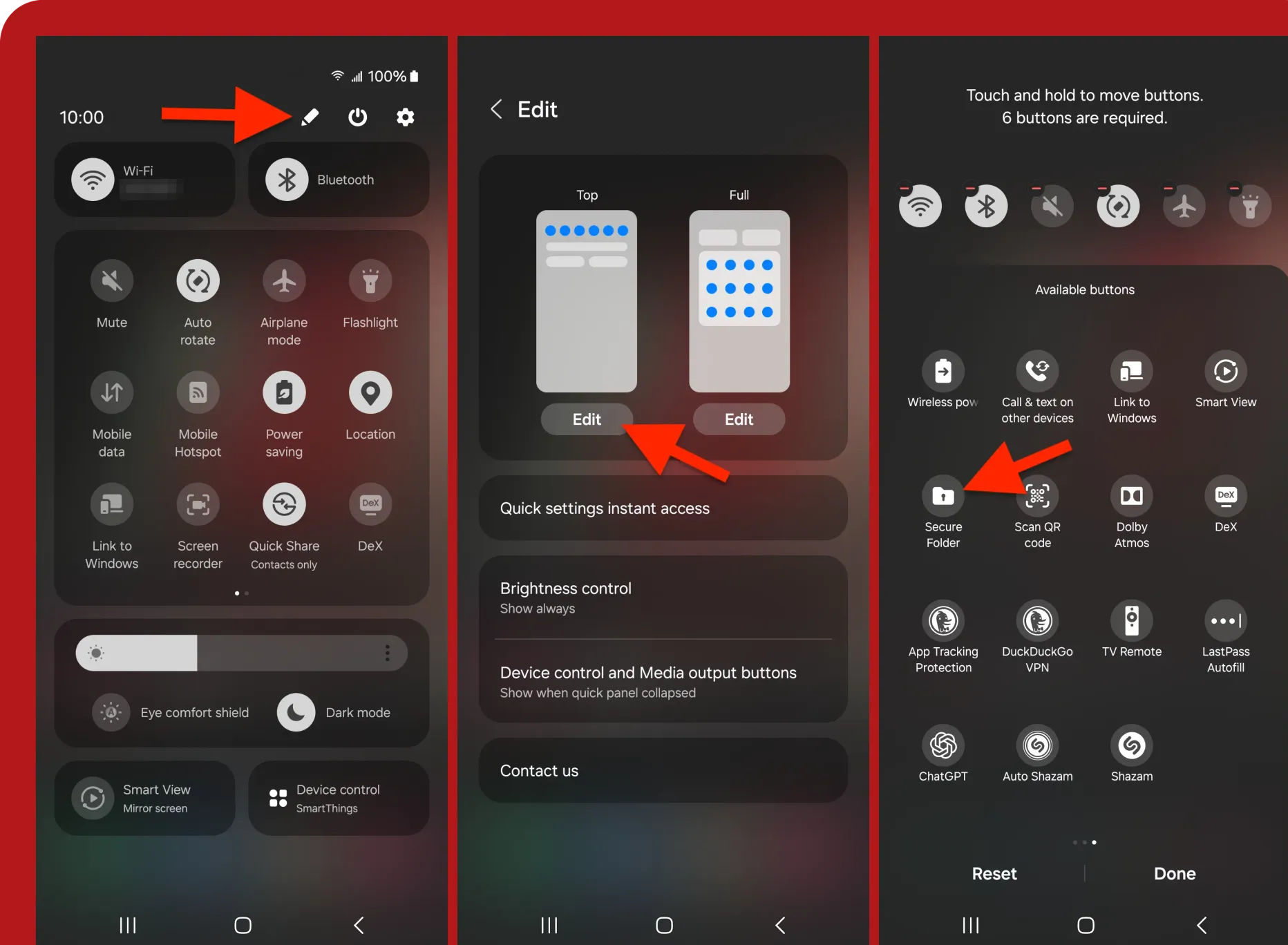 100%

10:00

Wi-Fi

Bluetooth

Mute

Auto rotate

Airplane mode

Flashlight

Mobile data

Mobile Hotspot

Power saving

Location

Link to Windows

Screen recorder

Quick Share
Contacts only

DeX

Eye comfort shield

Dark mode

Smart View
Mirror screen

Device control
SmartThings

Edit

Top

Full

Edit

Edit

Quick settings instant access

Brightness control
Show always

Device control and Media output buttons
Show when quick panel collapsed

Contact us

Touch and hold to move buttons.
6 buttons are required.

Available buttons

Wireless pow

Call & text on other devices

Link to Windows

Smart View

Secure Folder

Scan QR code

Dolby Atmos

DeX

App Tracking Protection

DuckDuckGo VPN

TV Remote

LastPass Autofill

ChatGPT

Auto Shazam

Shazam

Reset

Done